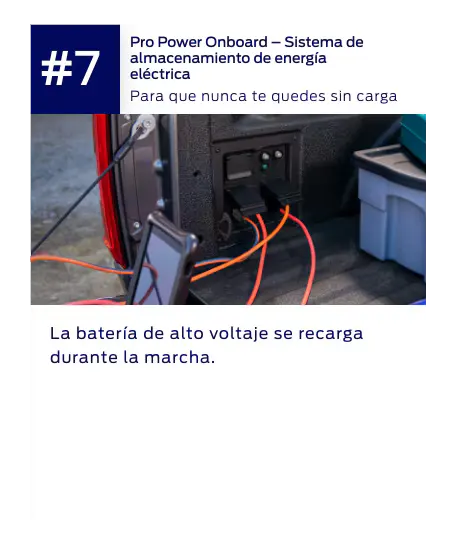 #7

Pro Power Onboard – Sistema de almacenamiento de energía eléctrica

Para que nunca te quedes sin carga

La batería de alto voltaje se recarga durante la marcha.